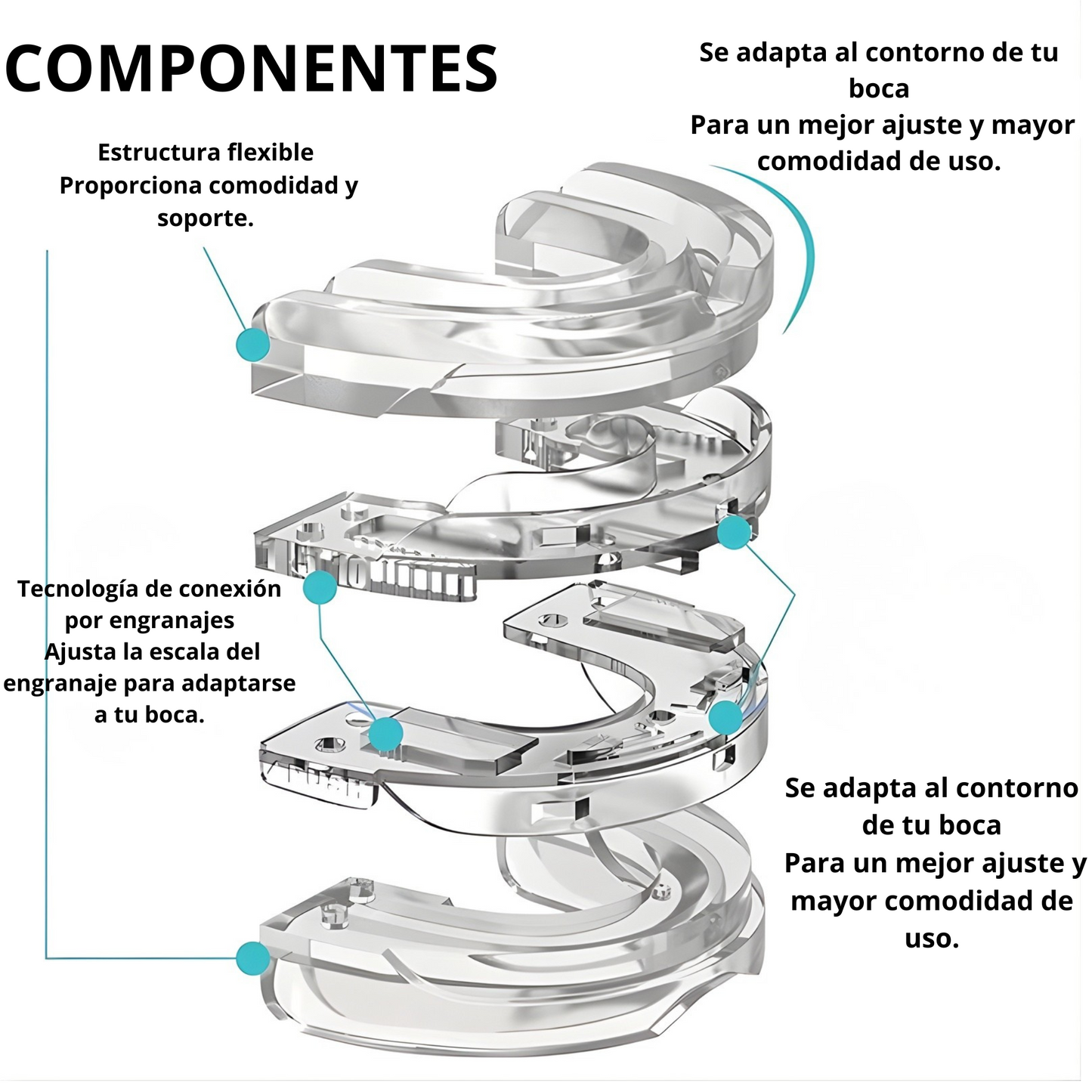 COMPONENTES

Se adapta al contorno de tu boca
Para un mejor ajuste y mayor comodidad de uso.

Estructura flexible
Proporciona comodidad y soporte.

Tecnología de conexión por engranajes
Ajusta la escala del engranaje para adaptarse a tu boca.

Se adapta al contorno de tu boca
Para un mejor ajuste y mayor comodidad de uso.