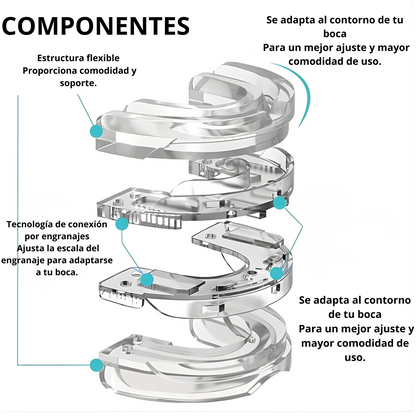 COMPONENTES

Se adapta al contorno de tu boca
Para un mejor ajuste y mayor comodidad de uso.

Estructura flexible
Proporciona comodidad y soporte.

Tecnología de conexión por engranajes
Ajusta la escala del engranaje para adaptarse a tu boca.

Se adapta al contorno de tu boca
Para un mejor ajuste y mayor comodidad de uso.